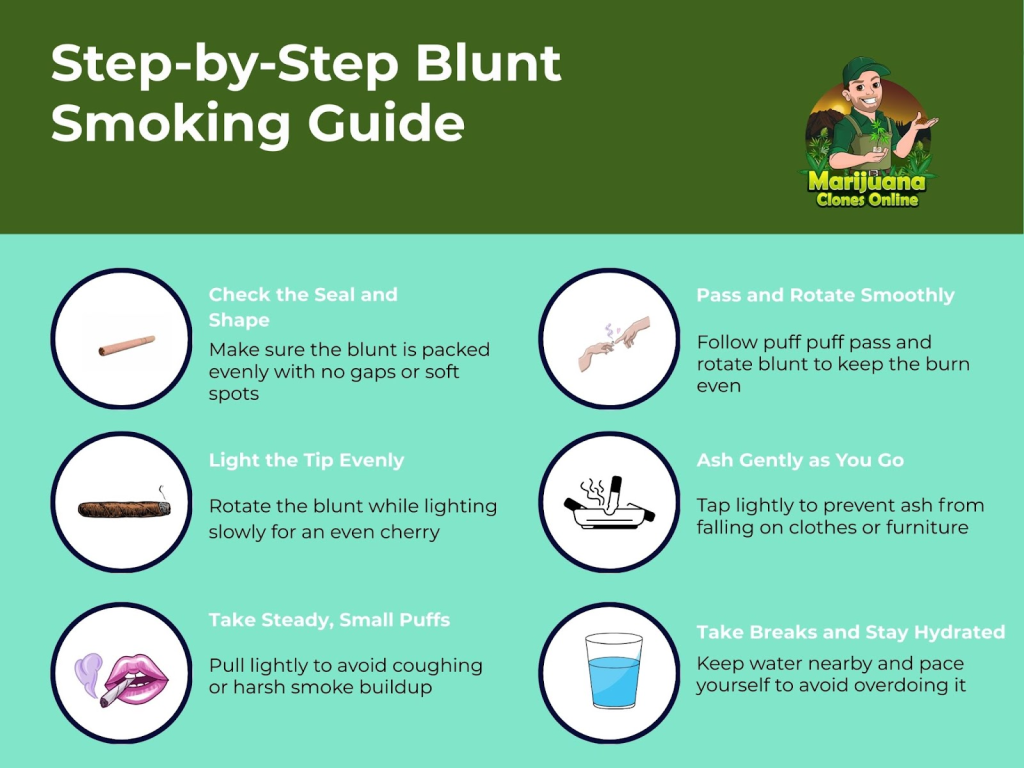 Step-by-Step Blunt Smoking Guide

Marijuana Clones Online

Check the Seal and Shape
Make sure the blunt is packed evenly with no gaps or soft spots

Light the Tip Evenly
Rotate the blunt while lighting slowly for an even cherry

Take Steady, Small Puffs
Pull lightly to avoid coughing or harsh smoke buildup

Pass and Rotate Smoothly
Follow puff puff pass and rotate blunt to keep the burn even

Ash Gently as You Go
Tap lightly to prevent ash from falling on clothes or furniture

Take Breaks and Stay Hydrated
Keep water nearby and pace yourself to avoid overdoing it